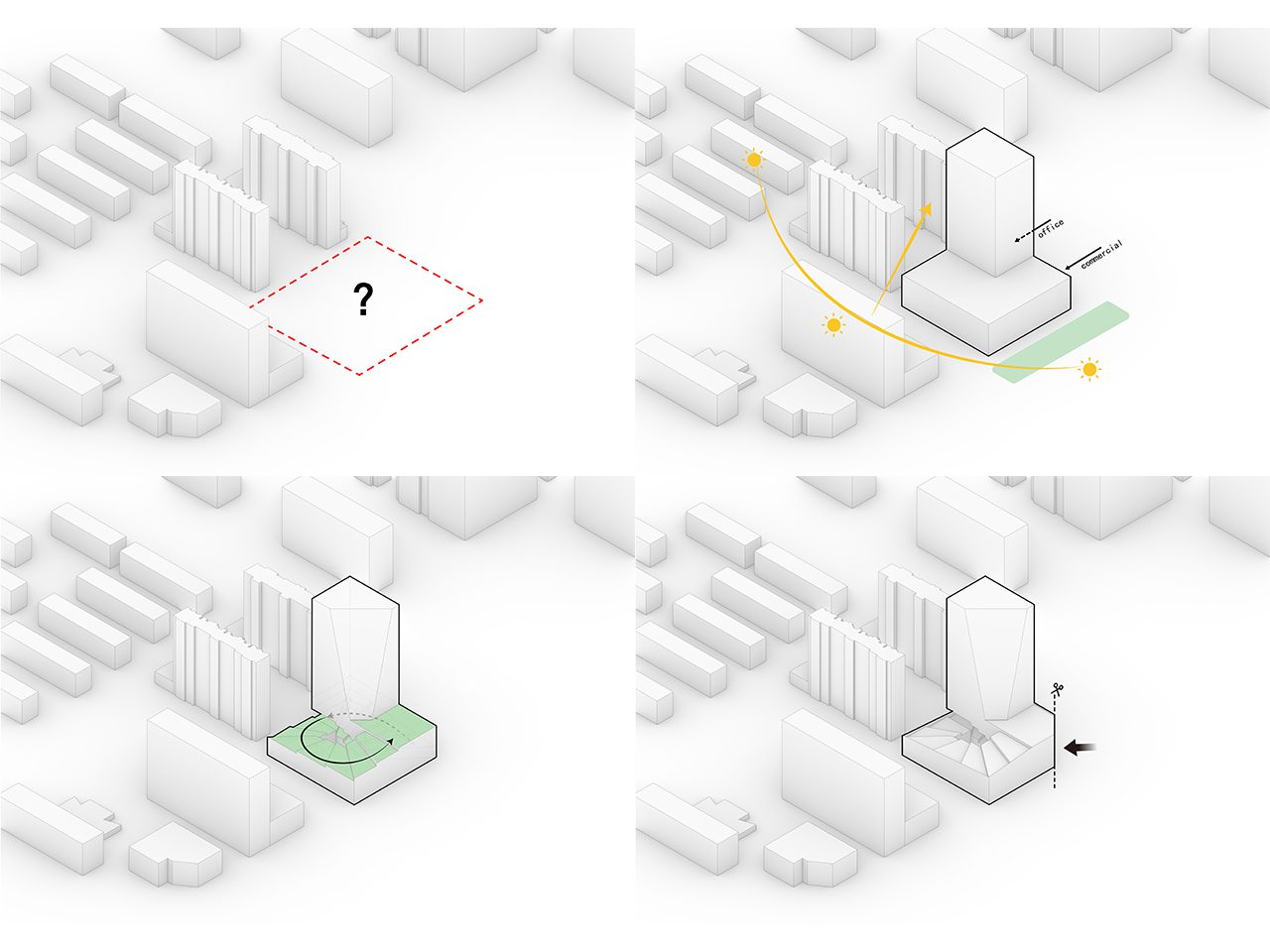 ?

office

commercial